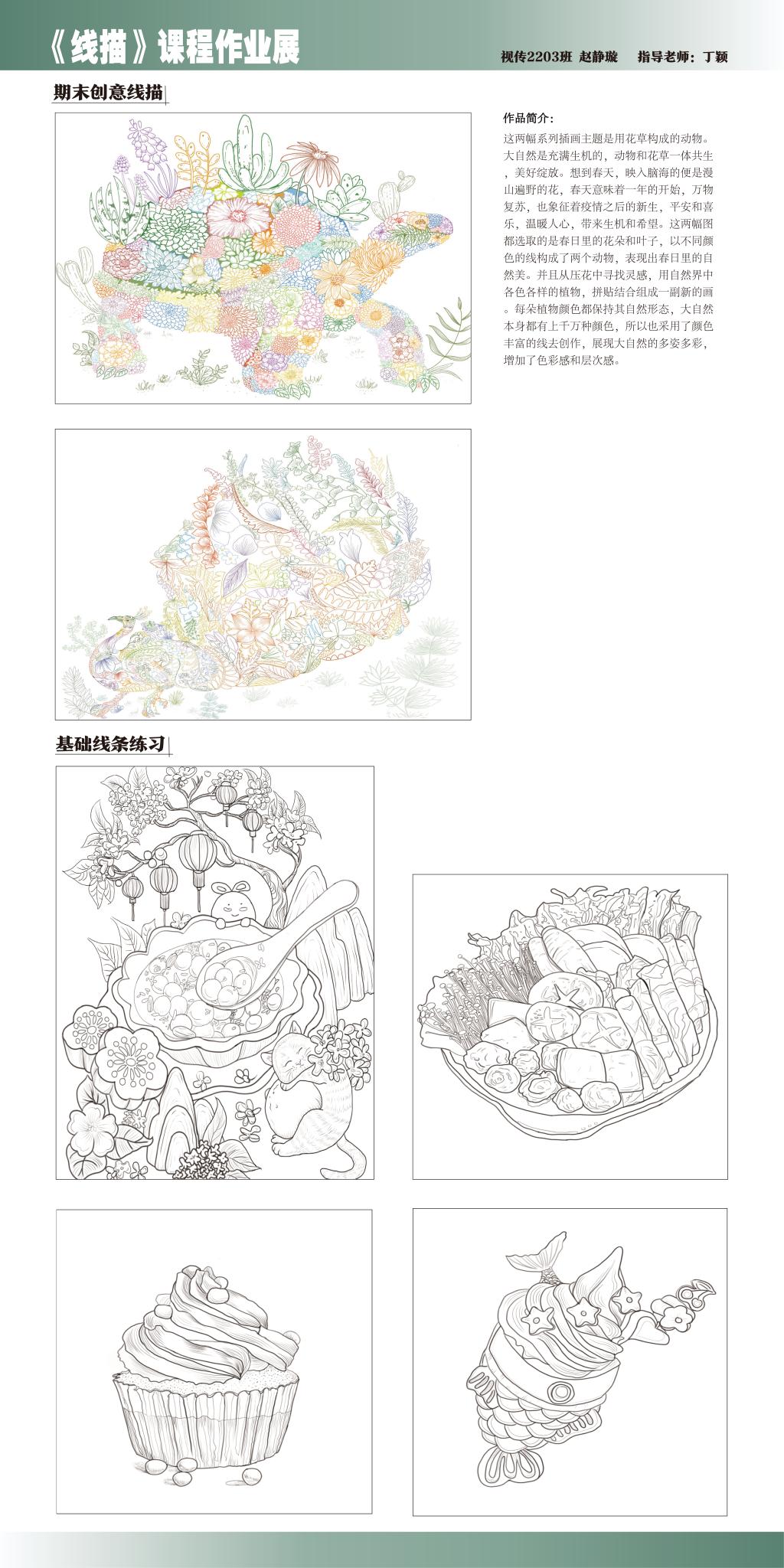 《线描》课程作业展

视传2203班 赵静璇 指导老师：丁颖

期末创意线描

作品简介：

这两幅系列插画主题是用花草构成的动物。大自然是充满生机的，动物和花草一体共生，美好绽放。想到春天，映入脑海的便是漫山遍野的花，春天意味着一年的开始，万物复苏，也象征着疫情之后的新生，平安和喜乐，温暖人心，带来生机和希望。这两幅图都选取的是春日里的花朵和叶子，以不同颜色的线构成了两个动物，表现出春日里的自然美。并且从压花中寻找灵感，用自然界中各色各样的植物，拼贴结合组成一副新的画。每朵植物颜色都保持其自然形态，大自然本身都有上千万种颜色，所以也采用了颜色丰富的线去创作，展现大自然的多姿多彩，增加了色彩感和层次感。

基础线条练习