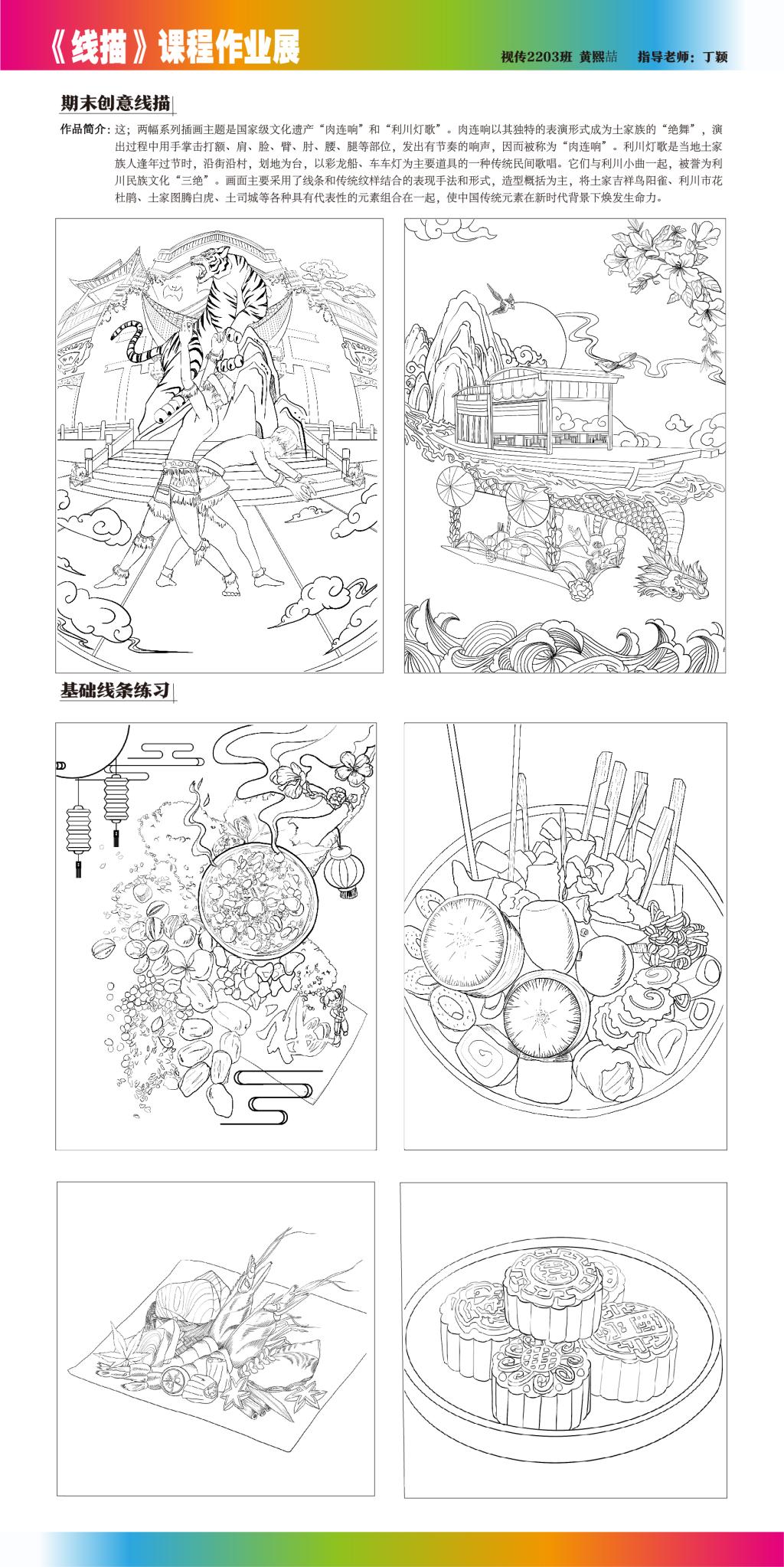 《线描》课程作业展

视传2203班 黄熙喆 指导老师：丁颖

期末创意线描

作品简介：这；两幅系列插画主题是国家级文化遗产“肉连响”和“利川灯歌”。肉连响以其独特的表演形式成为土家族的“绝舞”，演出过程中用手掌击打额、肩、脸、臂、肘、腰、腿等部位，发出有节奏的响声，因而被称为“肉连响”。利川灯歌是当地土家族人逢年过节时，沿街沿村，划地为台，以彩龙船、车车灯为主要道具的一种传统民间歌唱。它们与利川小曲一起，被誉为利川民族文化“三绝”。画面主要采用了线条和传统纹样结合的表现手法和形式，造型概括为主，将土家吉祥鸟阳雀、利川市花杜鹃、土家图腾白虎、土司城等各种具有代表性的元素组合在一起，使中国传统元素在新时代背景下焕发生命力。

基础线条练习