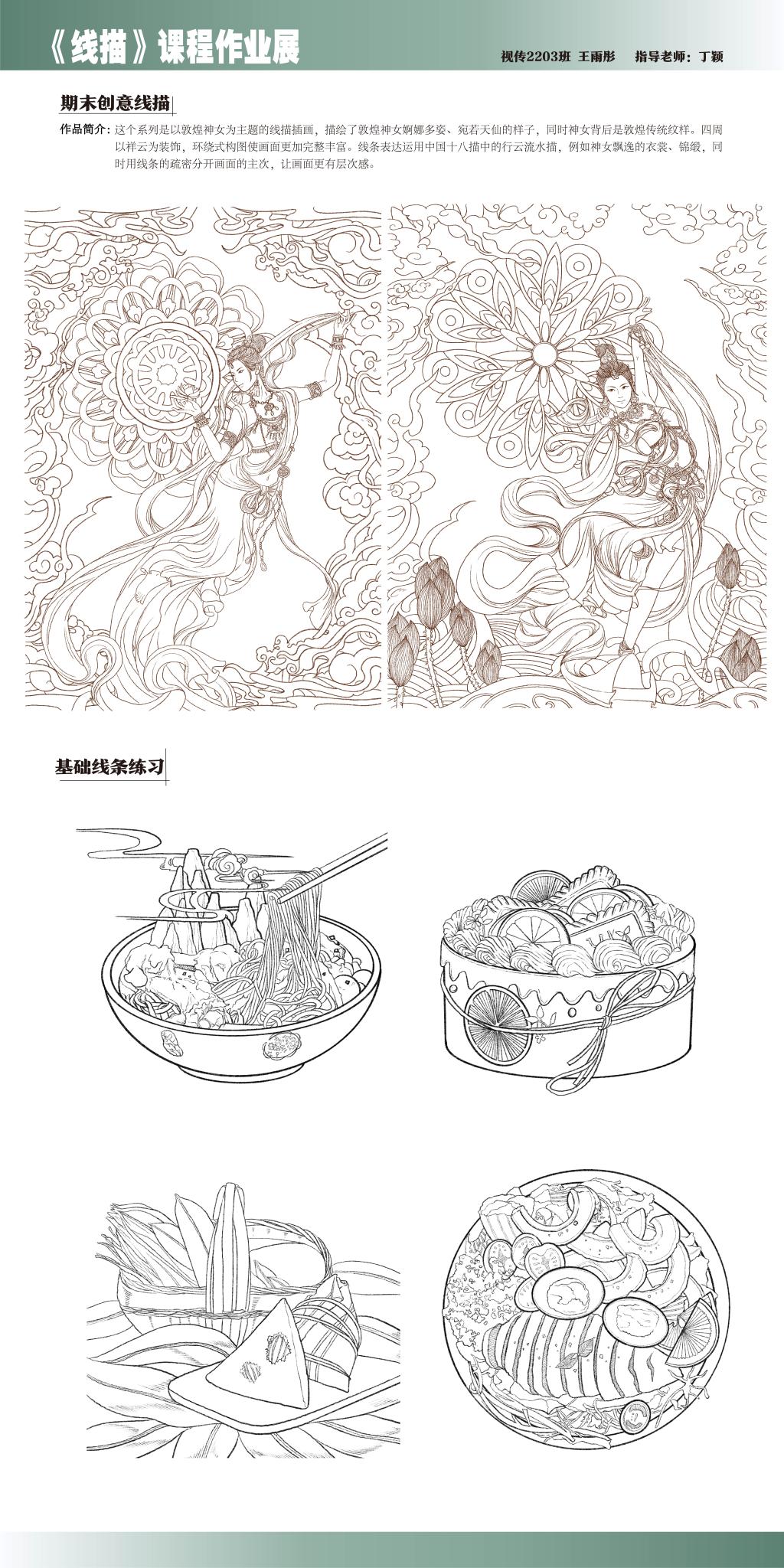 《线描》课程作业展

视传2203班 王雨彤 指导老师：丁颖

期末创意线描

作品简介：这个系列是以敦煌神女为主题的线描插画，描绘了敦煌神女婀娜多姿、宛若天仙的样子，同时神女背后是敦煌传统纹样。四周以祥云为装饰，环绕式构图使画面更加完整丰富。线条表达运用中国十八描中的行云流水描，例如神女飘逸的衣裳、锦缎，同时用线条的疏密分开画面的主次，让画面更有层次感。

基础线条练习