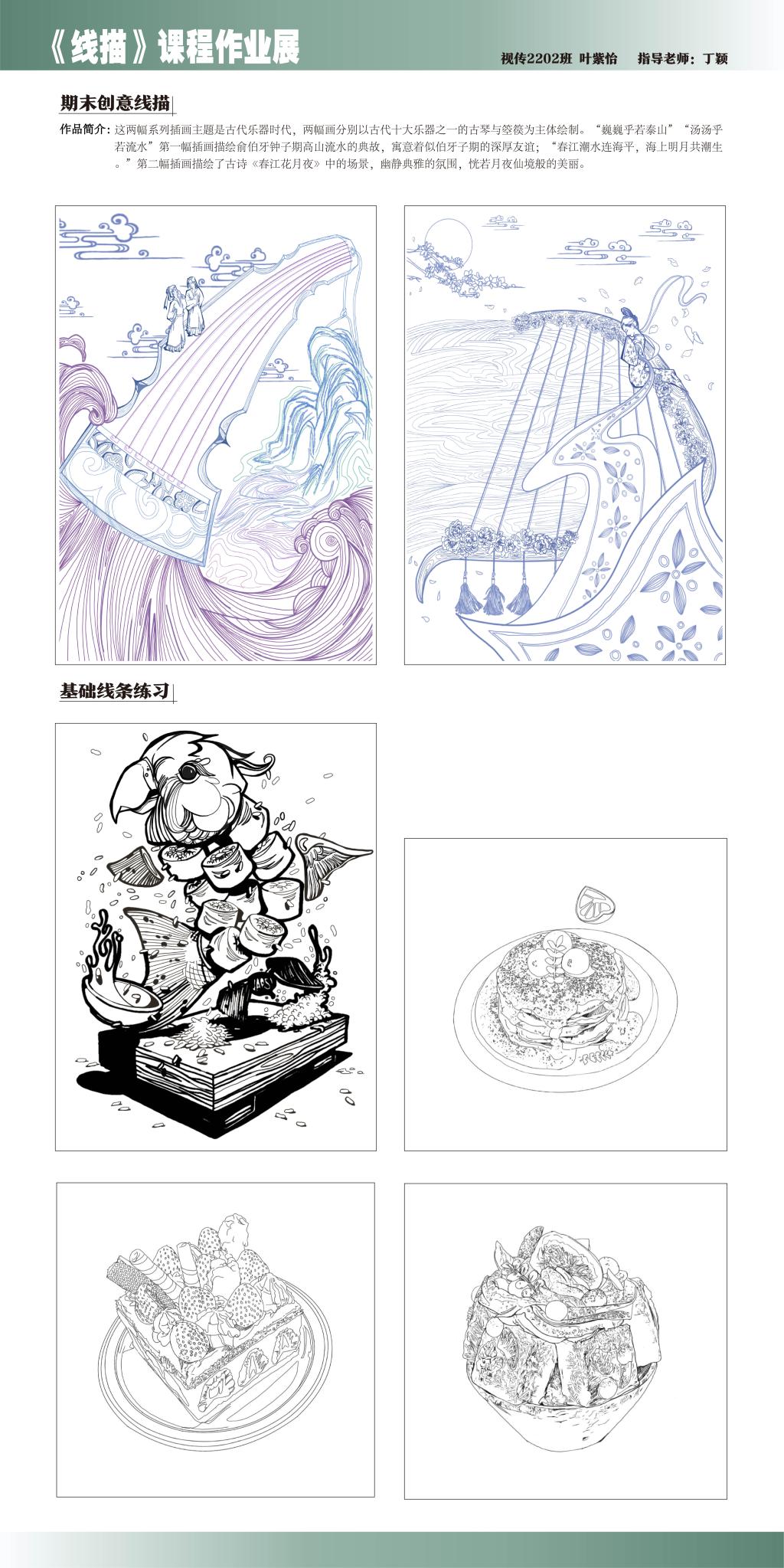 《线描》课程作业展

视传2202班 叶紫怡　指导老师：丁颖

期末创意线描

作品简介：这两幅系列插画主题是古代乐器时代，两幅画分别以古代十大乐器之一的古琴与箜篌为主体绘制。“巍巍乎若泰山”“汤汤乎若流水”第一幅插画描绘俞伯牙钟子期高山流水的典故，寓意着似伯牙子期的深厚友谊；“春江潮水连海平，海上明月共潮生。”第二幅插画描绘了古诗《春江花月夜》中的场景，幽静典雅的氛围，恍若月夜仙境般的美丽。

基础线条练习